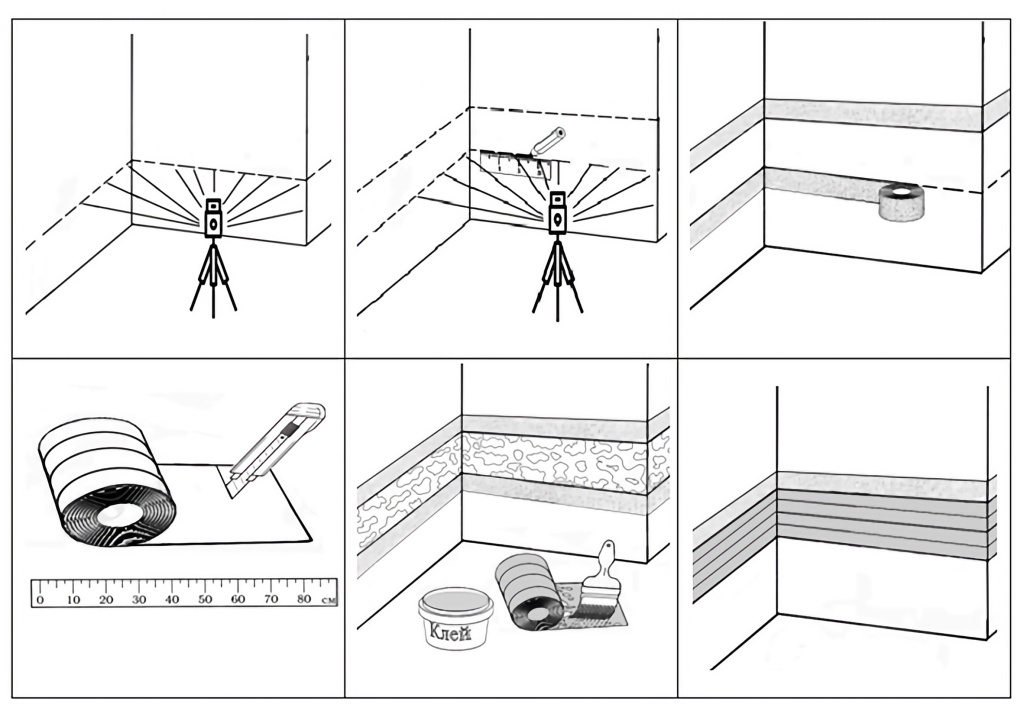 0 10 20 30 40 50 60 70 80 см

Клей